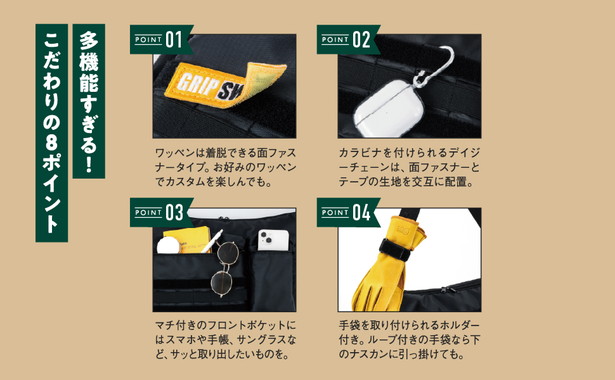 多機能すぎる!

こだわりの8ポイント

POINT 01

GRIP SW

ワッペンは着脱できる面ファスナータイプ。お好みのワッペンでカスタムを楽しんでも。

POINT 02

カラビナを付けられるデイジーチェーンは、面ファスナーとテープの生地を交互に配置。

POINT 03

マチ付きのフロントポケットにはスマホや手帳、サングラスなど、サッと取り出したいものを。

POINT 04

手袋を取り付けられるホルダー付き。ループ付きの手袋なら下のナスカンに引っ掛けても。